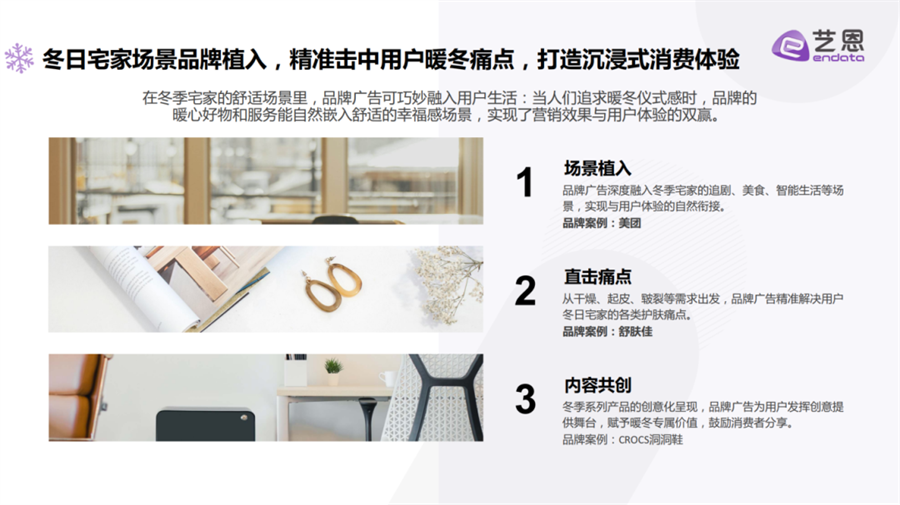 冬日宅家场景品牌植入，精准击中用户暖冬痛点，打造沉浸式消费体验

艺恩
endata

在冬季宅家的舒适场景里，品牌广告可巧妙融入用户生活：当人们追求暖冬仪式感时，品牌的暖心好物和服务能自然嵌入舒适的幸福感场景，实现了营销效果与用户体验的双赢。

1
场景植入
品牌广告深度融入冬季宅家的追剧、美食、智能生活等场景，实现与用户体验的自然衔接。
品牌案例：美团

2
直击痛点
从干燥、起皮、皲裂等需求出发，品牌广告精准解决用户冬日宅家的各类护肤痛点。
品牌案例：舒肤佳

3
内容共创
冬季系列产品的创意化呈现，品牌广告为用户发挥创意提供舞台，赋予暖冬专属价值，鼓励消费者分享。
品牌案例：CROCS洞洞鞋