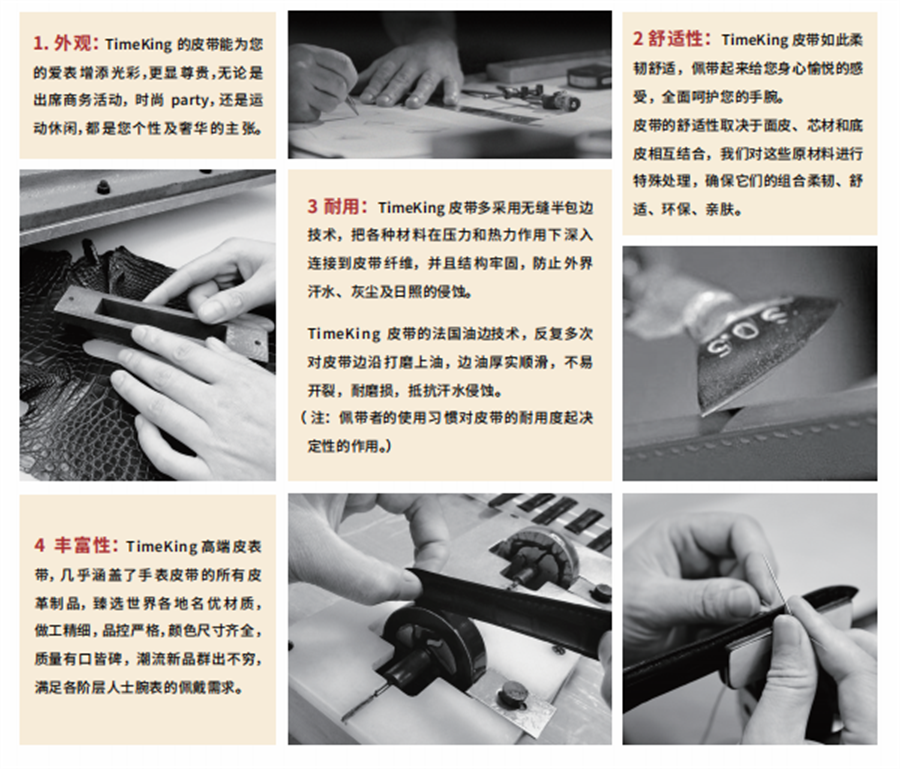 1. 外观：TimeKing 的皮带能为您的爱表增添光彩，更显尊贵，无论是出席商务活动，时尚 party，还是运动休闲，都是您个性及奢华的主张。

2 舒适性：TimeKing 皮带如此柔韧舒适，佩带起来给您身心愉悦的感受，全面呵护您的手腕。
皮带的舒适性取决于面皮、芯材和底皮相互结合，我们对这些原材料进行特殊处理，确保它们的组合柔韧、舒适、环保、亲肤。

3 耐用：TimeKing 皮带多采用无缝半包边技术，把各种材料在压力和热力作用下深入连接到皮带纤维，并且结构牢固，防止外界汗水、灰尘及日照的侵蚀。

TimeKing 皮带的法国油边技术，反复多次对皮带边沿打磨上油，边油厚实顺滑，不易开裂，耐磨损，抵抗汗水侵蚀。
（注：佩带者的使用习惯对皮带的耐用度起决定性的作用。）

305

4 丰富性：TimeKing 高端皮表带，几乎涵盖了手表皮带的所有皮革制品，臻选世界各地名优材质，做工精细，品控严格，颜色尺寸齐全，质量有口皆碑，潮流新品群出不穷，满足各阶层人士腕表的佩戴需求。